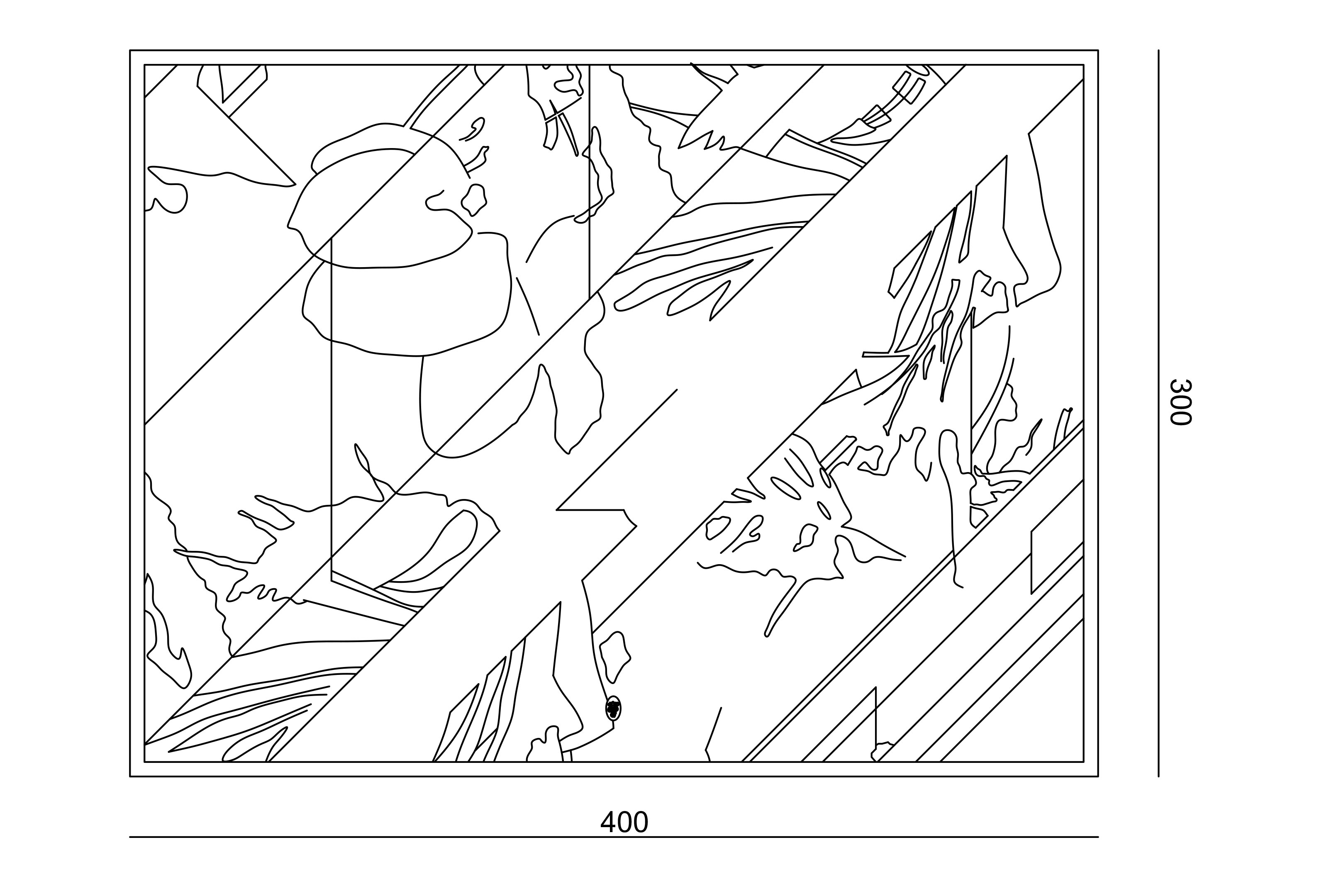 300

400