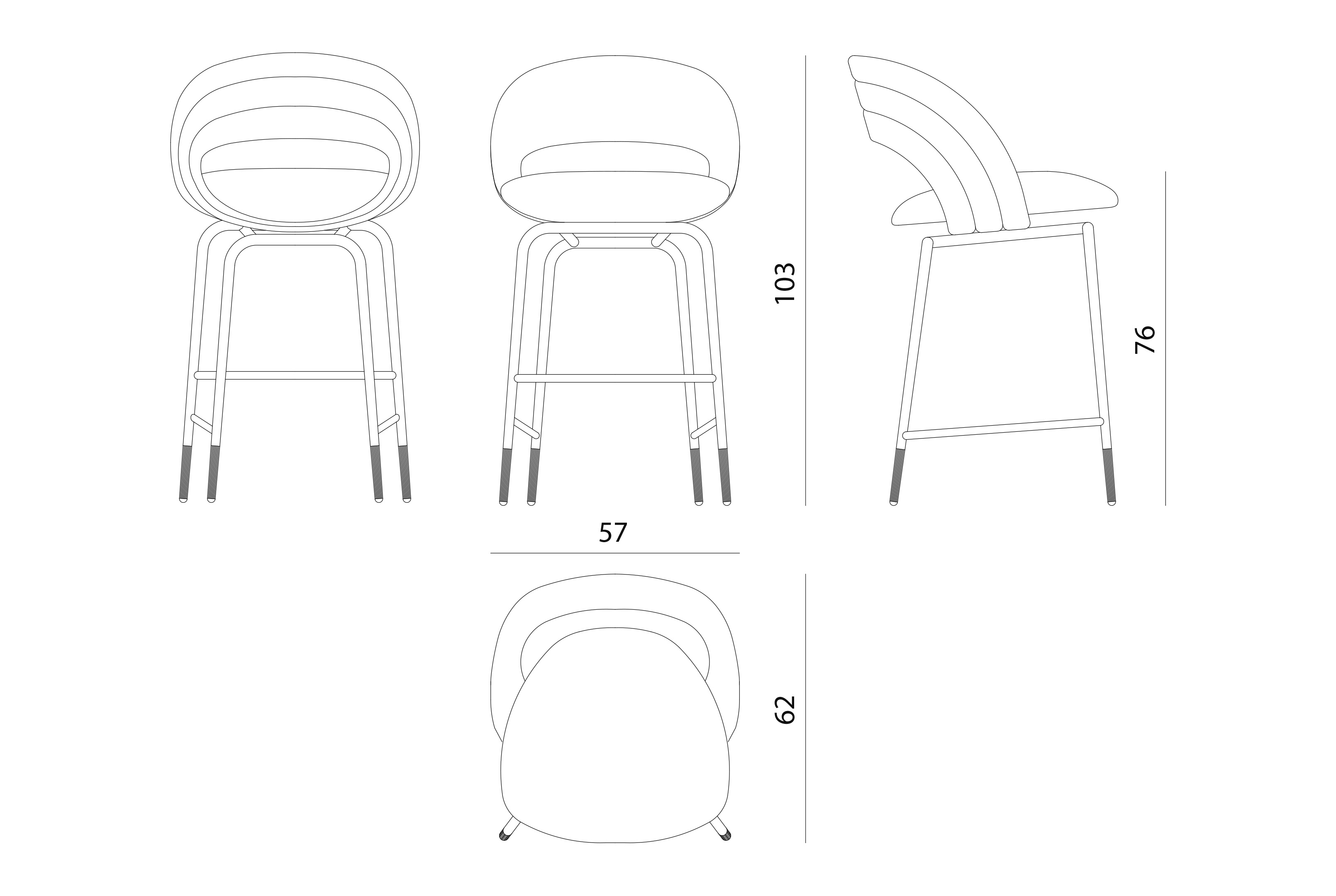 103

76

57

62